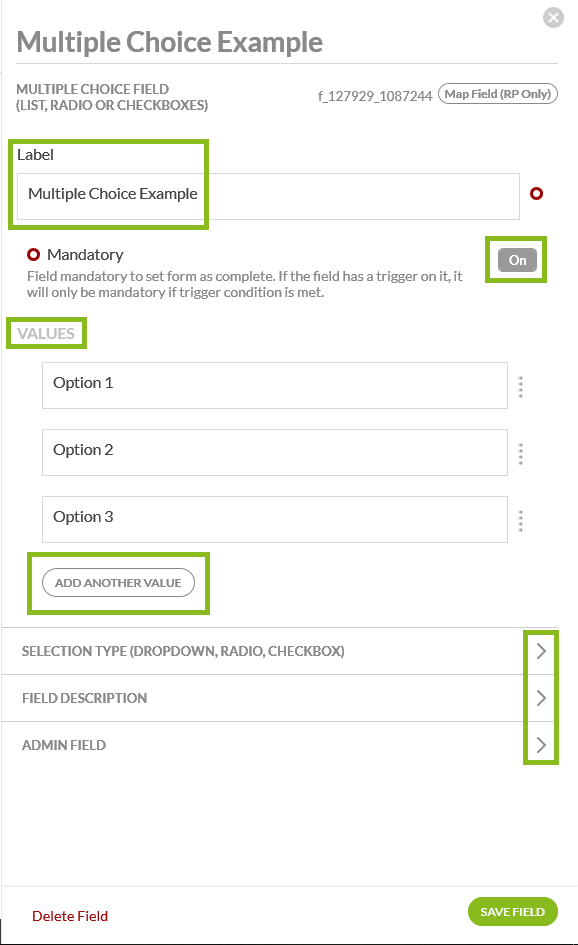 Multiple Choice Example

MULTIPLE CHOICE FIELD
(LIST, RADIO OR CHECKBOXES)

f_127929_1087244 Map Field (RP Only)

Label

Multiple Choice Example

Mandatory

On

Field mandatory to set form as complete. If the field has a trigger on it, it will only be mandatory if trigger condition is met.

VALUES

Option 1

Option 2

Option 3

ADD ANOTHER VALUE

SELECTION TYPE (DROPDOWN, RADIO, CHECKBOX)

FIELD DESCRIPTION

ADMIN FIELD

Delete Field

SAVE FIELD