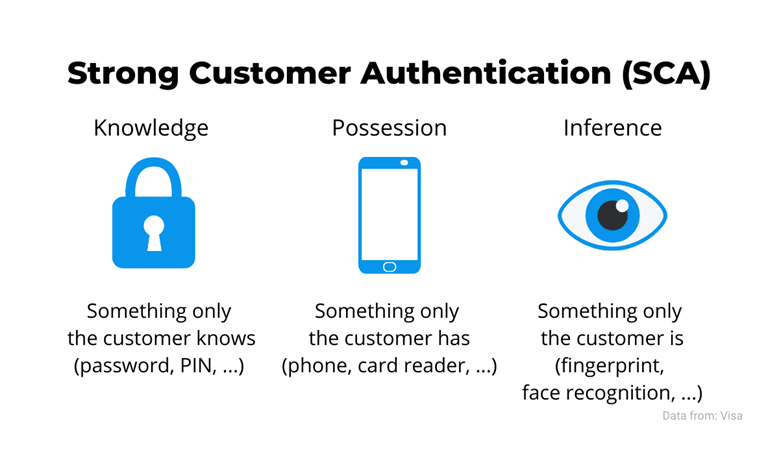 Strong Customer Authentication (SCA)

Knowledge

Something only the customer knows (password, PIN, ...)

Possession

Something only the customer has (phone, card reader, ...)

Inference

Something only the customer is (fingerprint, face recognition, ...)

Data from: Visa