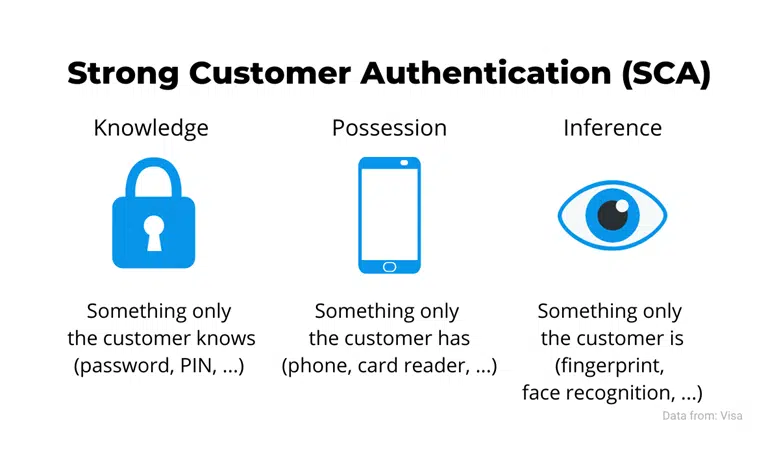 Strong Customer Authentication (SCA)

Knowledge

Something only the customer knows (password, PIN, ...)

Possession

Something only the customer has (phone, card reader, ...)

Inference

Something only the customer is (fingerprint, face recognition, ...)

Data from: Visa