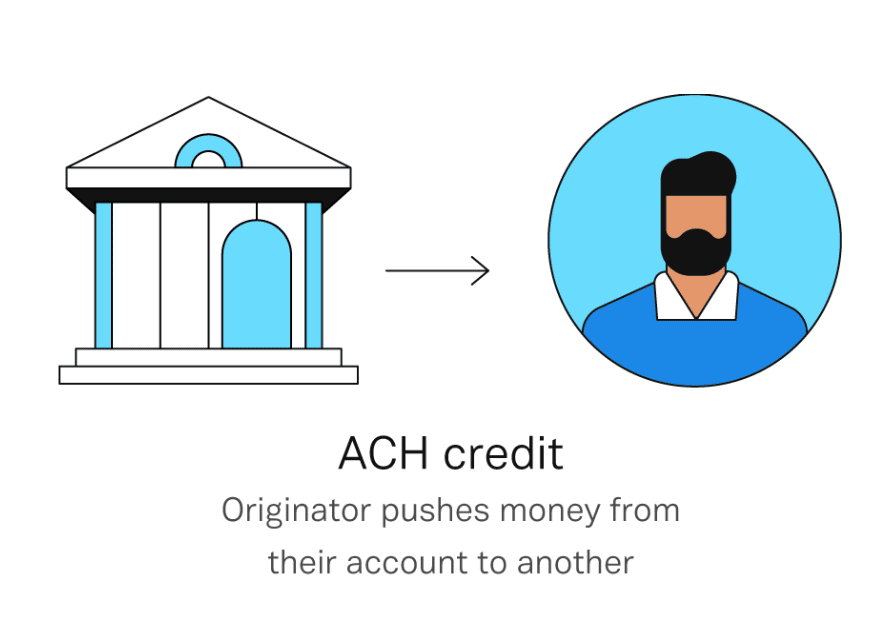 ACH credit

Originator pushes money from their account to another