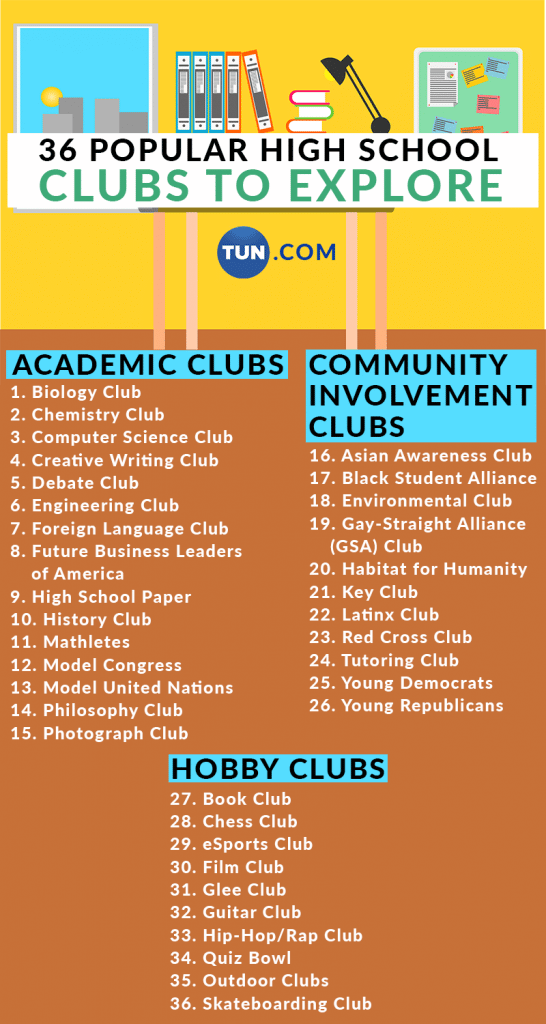 36 POPULAR HIGH SCHOOL
CLUBS TO EXPLORE

TUN.COM

ACADEMIC CLUBS
1. Biology Club
2. Chemistry Club
3. Computer Science Club
4. Creative Writing Club
5. Debate Club
6. Engineering Club
7. Foreign Language Club
8. Future Business Leaders of America
9. High School Paper
10. History Club
11. Mathletes
12. Model Congress
13. Model United Nations
14. Philosophy Club
15. Photograph Club

COMMUNITY INVOLVEMENT CLUBS
16. Asian Awareness Club
17. Black Student Alliance
18. Environmental Club
19. Gay-Straight Alliance (GSA) Club
20. Habitat for Humanity
21. Key Club
22. Latinx Club
23. Red Cross Club
24. Tutoring Club
25. Young Democrats
26. Young Republicans

HOBBY CLUBS
27. Book Club
28. Chess Club
29. eSports Club
30. Film Club
31. Glee Club
32. Guitar Club
33. Hip-Hop/Rap Club
34. Quiz Bowl
35. Outdoor Clubs
36. Skateboarding Club