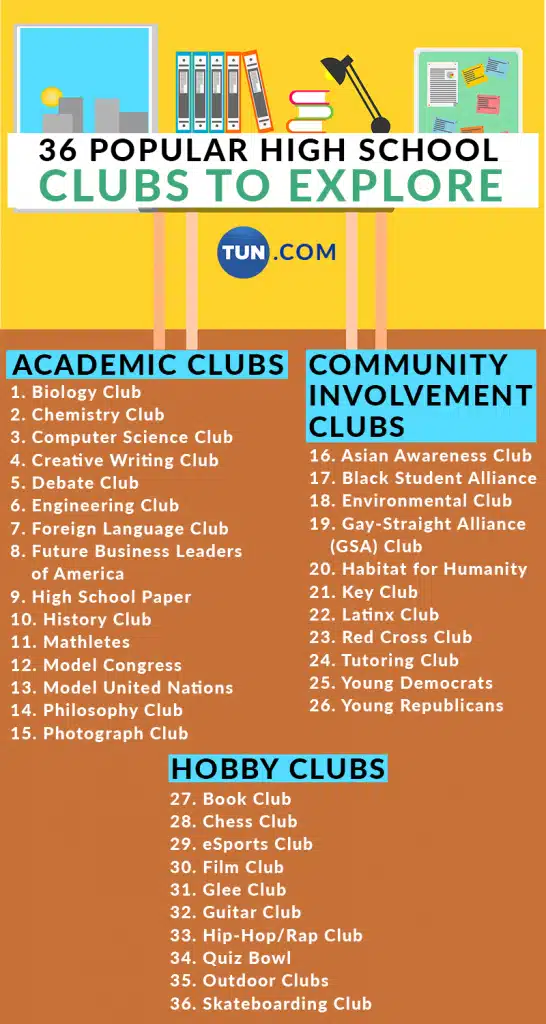 36 POPULAR HIGH SCHOOL
CLUBS TO EXPLORE

TUN.COM

ACADEMIC CLUBS
1. Biology Club
2. Chemistry Club
3. Computer Science Club
4. Creative Writing Club
5. Debate Club
6. Engineering Club
7. Foreign Language Club
8. Future Business Leaders of America
9. High School Paper
10. History Club
11. Mathletes
12. Model Congress
13. Model United Nations
14. Philosophy Club
15. Photograph Club

COMMUNITY INVOLVEMENT CLUBS
16. Asian Awareness Club
17. Black Student Alliance
18. Environmental Club
19. Gay-Straight Alliance (GSA) Club
20. Habitat for Humanity
21. Key Club
22. Latinx Club
23. Red Cross Club
24. Tutoring Club
25. Young Democrats
26. Young Republicans

HOBBY CLUBS
27. Book Club
28. Chess Club
29. eSports Club
30. Film Club
31. Glee Club
32. Guitar Club
33. Hip-Hop/Rap Club
34. Quiz Bowl
35. Outdoor Clubs
36. Skateboarding Club