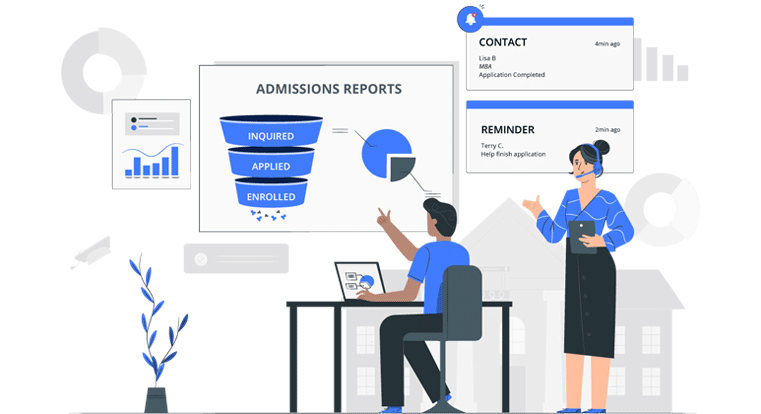 ADMISSIONS REPORTS

INQUIRED

APPLIED

ENROLLED

CONTACT 4min ago
Lisa B
MBA
Application Completed

REMINDER 2min ago
Terry C.
Help finish application