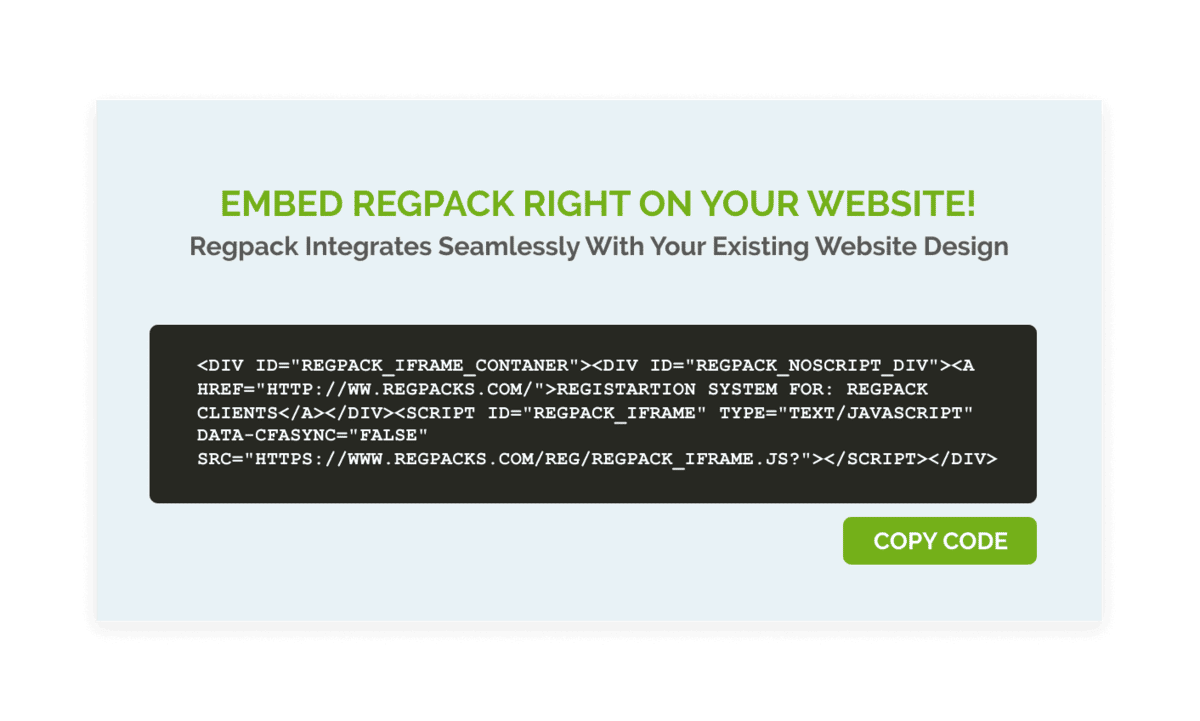 EMBED REGPACK RIGHT ON YOUR WEBSITE!

Regpack Integrates Seamlessly With Your Existing Website Design

<DIV ID="REGPACK_IFRAME_CONTANER"><DIV ID="REGPACK_NOSCRIPT_DIV"><A HREF="HTTP://WW.REGPACKS.COM/">REGISTARTION SYSTEM FOR: REGPACK CLIENTS</A></DIV><SCRIPT ID="REGPACK_IFRAME" TYPE="TEXT/JAVASCRIPT" DATA-CFASYNC="FALSE" SRC="HTTPS://WWW.REGPACKS.COM/REG/REGPACK_IFRAME.JS?"></SCRIPT></DIV>

COPY CODE